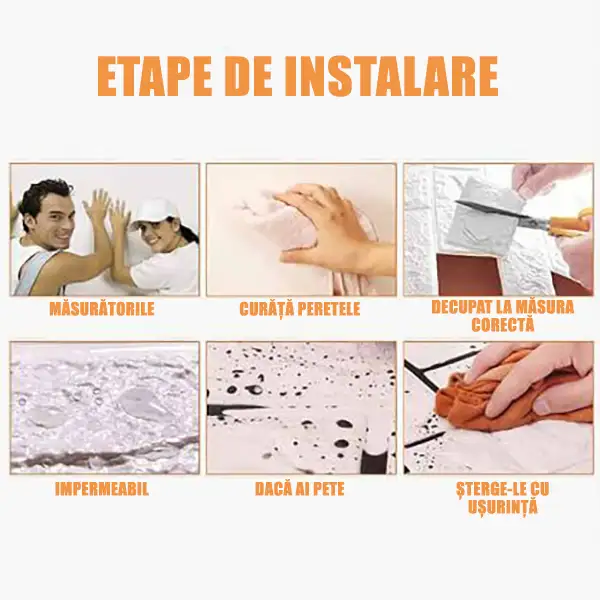 ETAPE DE INSTALARE

MĂSURĂTORILE

CURĂȚĂ PERETELE

DECUPAT LA MĂSURA CORECTĂ

IMPERMEABIL

DACĂ AI PETE

ȘTERGE-LE CU UȘURINȚĂ