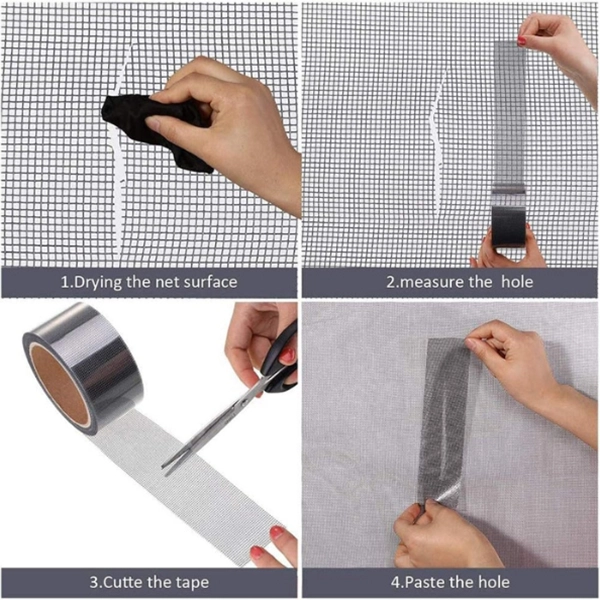 1.Drying the net surface

2.measure the hole

3.Cutte the tape

4.Paste the hole