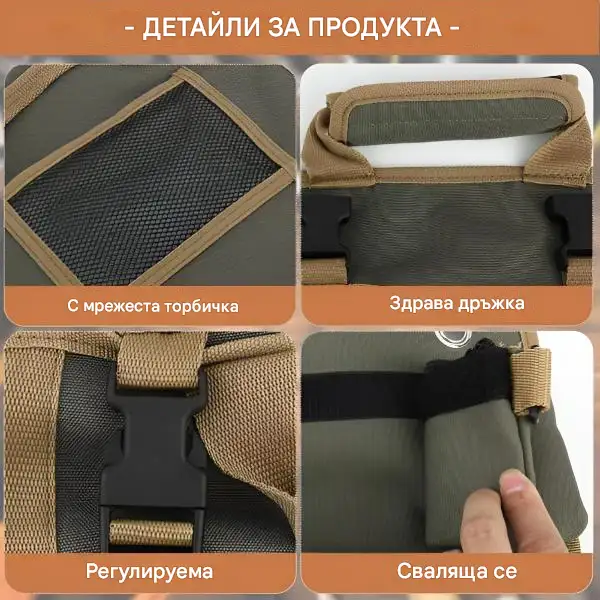 - ДЕТАЙЛИ ЗА ПРОДУКТА -

С мрежеста торбичка

Здрава дръжка

Регулируема

Сваляща се