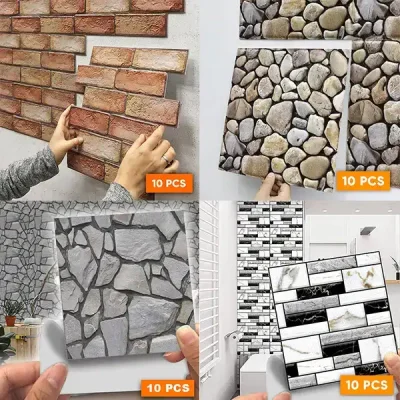 10 PCS

10 PCS

10 PCS

10 PCS